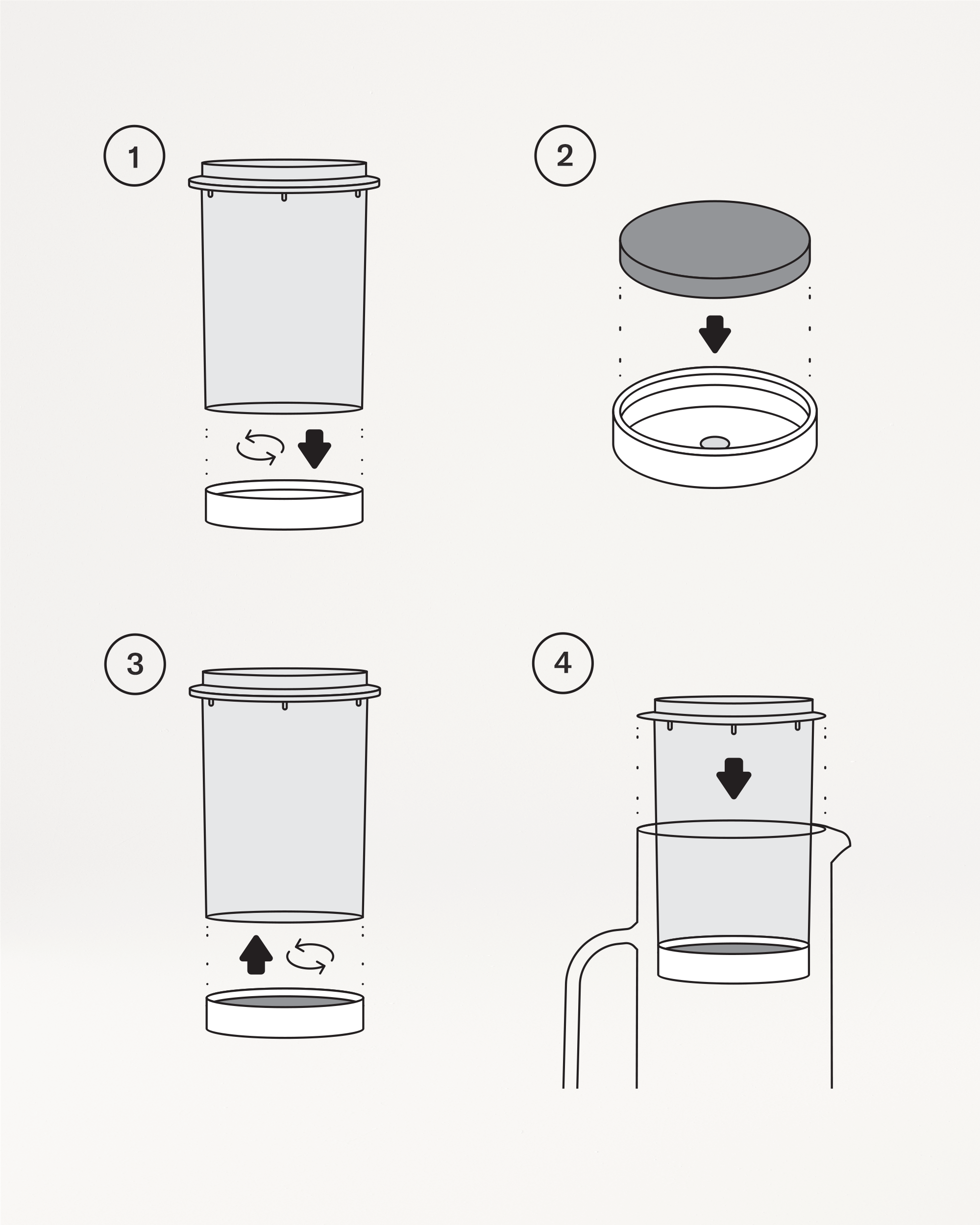 1

2

3

4